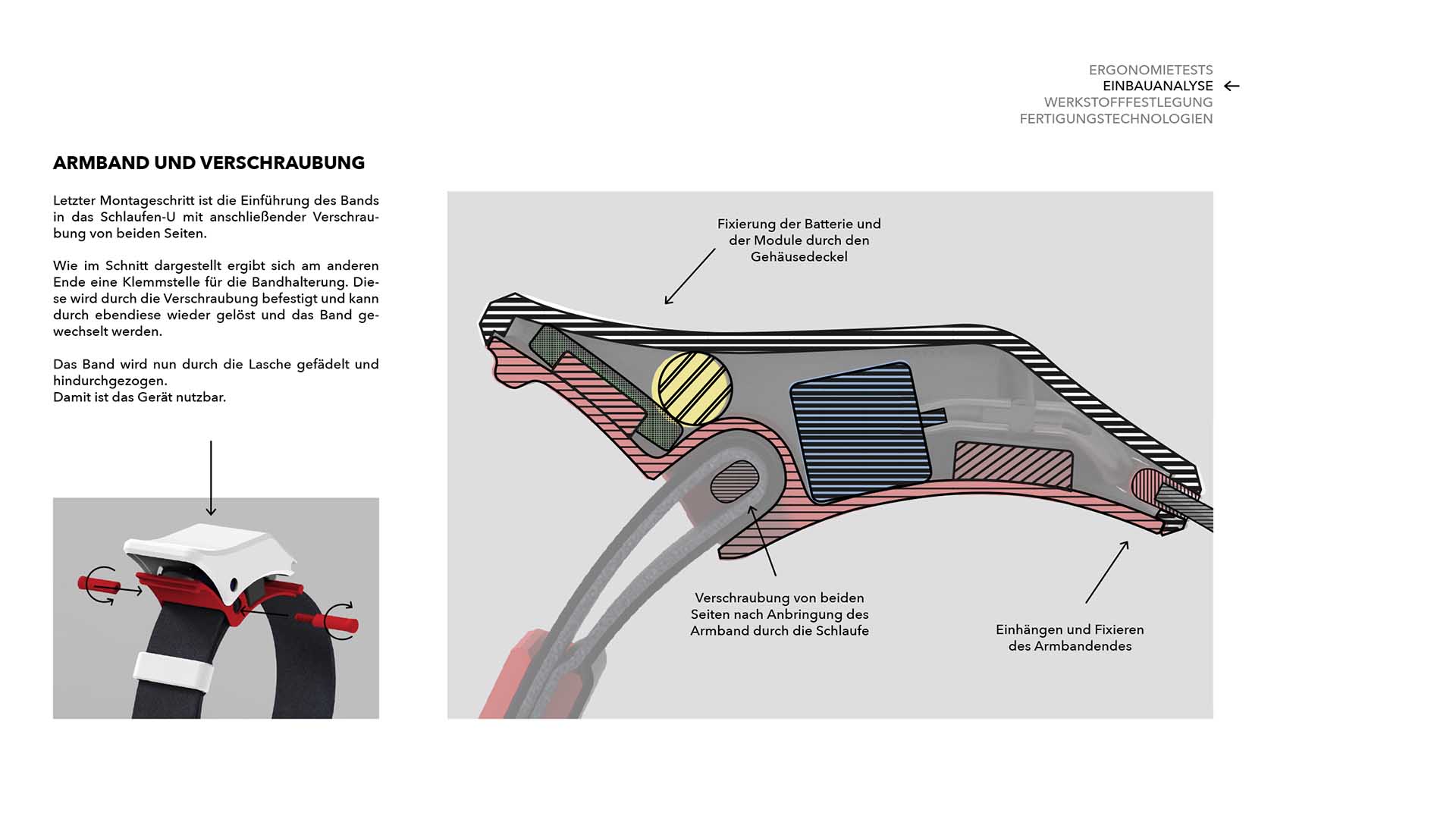 ERGONOMIETESTS
EINBAUANALYSE ←
WERKSTOFFFESTLEGUNG
FERTIGUNGSTECHNOLOGIEN

ARMBAND UND VERSCHRAUBUNG

Letzter Montageschritt ist die Einführung des Bands in das Schlaufen-U mit anschließender Verschraubung von beiden Seiten.

Wie im Schnitt dargestellt ergibt sich am anderen Ende eine Klemmstelle für die Bandhalterung. Diese wird durch die Verschraubung befestigt und kann durch ebendiese wieder gelöst und das Band gewechselt werden.

Das Band wird nun durch die Lasche gefädelt und hindurchgezogen.
Damit ist das Gerät nutzbar.

Fixierung der Batterie und der Module durch den Gehäusedeckel

Verschraubung von beiden Seiten nach Anbringung des Armband durch die Schlaufe

Einhängen und Fixieren des Armbandendes